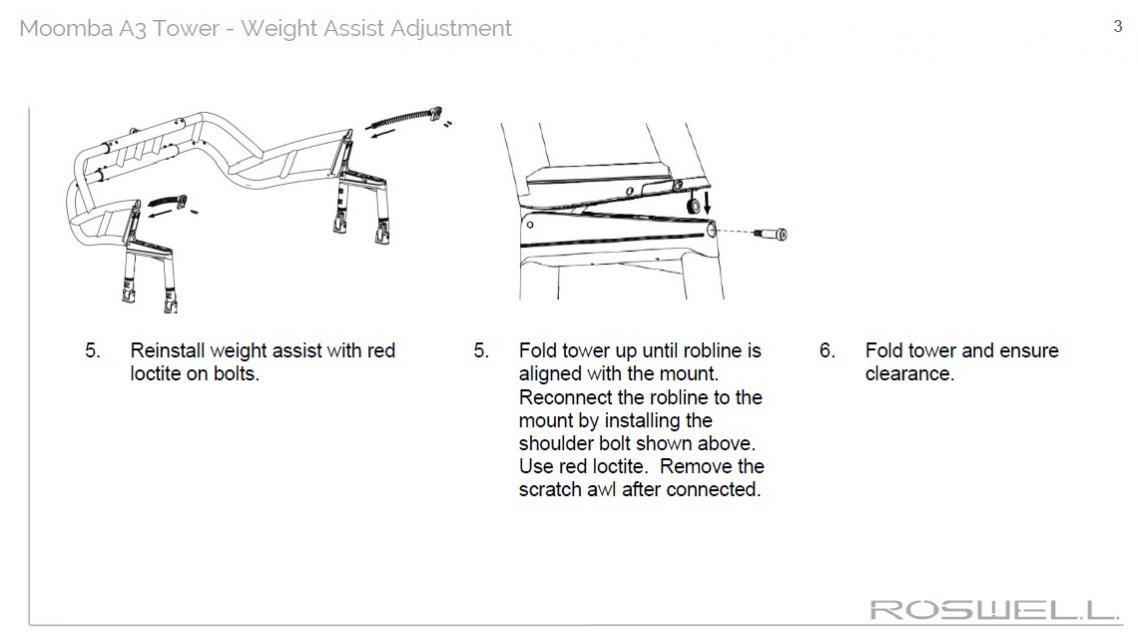 Moomba A3 Tower - Weight Assist Adjustment

3

5. Reinstall weight assist with red loctite on bolts.

5. Fold tower up until robline is aligned with the mount. Reconnect the robline to the mount by installing the shoulder bolt shown above. Use red loctite. Remove the scratch awl after connected.

6. Fold tower and ensure clearance.

ROSWELL.