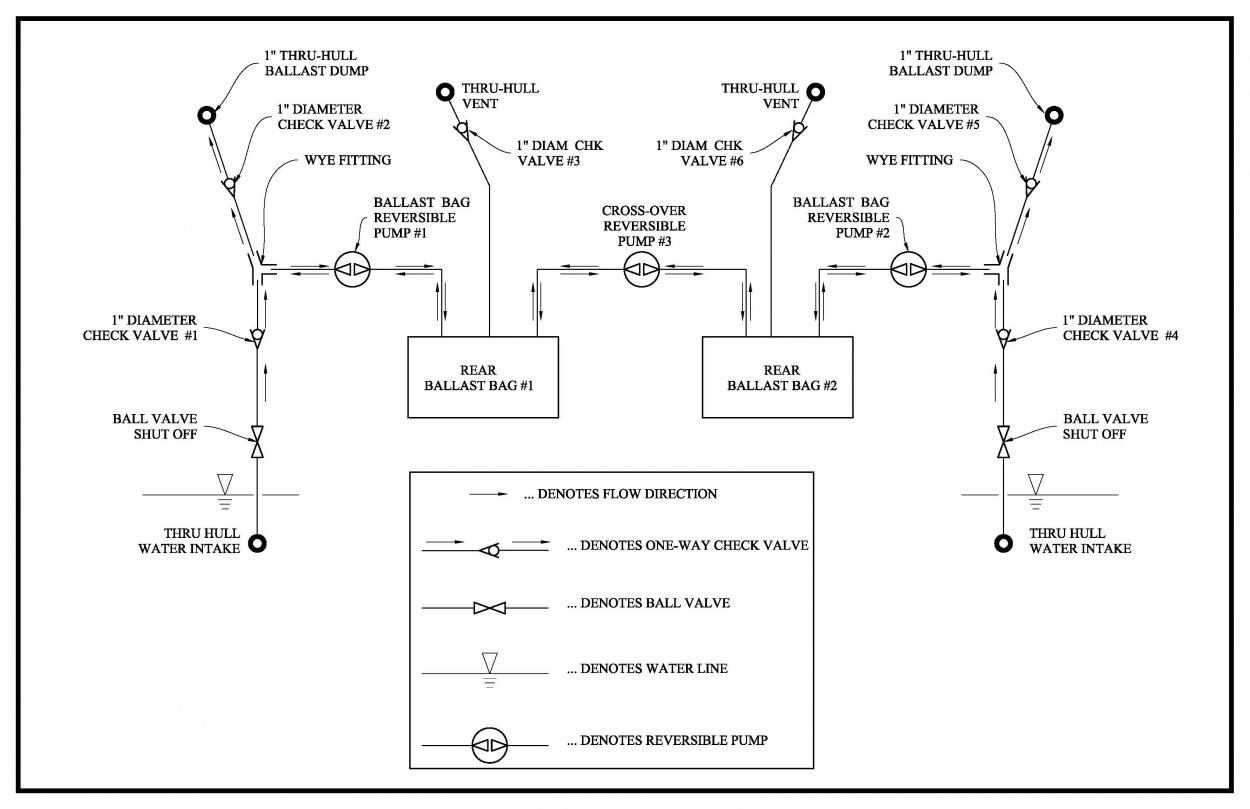 1" THRU-HULL
BALLAST DUMP

1" DIAMETER
CHECK VALVE #2

WYE FITTING

THRU-HULL
VENT

1" DIAM CHK
VALVE #3

BALLAST BAG
REVERSIBLE
PUMP #1

CROSS-OVER
REVERSIBLE
PUMP #3

THRU-HULL
VENT

1" DIAM CHK
VALVE #6

BALLAST BAG
REVERSIBLE
PUMP #2

1" THRU-HULL
BALLAST DUMP

1" DIAMETER
CHECK VALVE #5

WYE FITTING

1" DIAMETER
CHECK VALVE #1

REAR
BALLAST BAG #1

REAR
BALLAST BAG #2

1" DIAMETER
CHECK VALVE #4

BALL VALVE
SHUT OFF

BALL VALVE
SHUT OFF

THRU HULL
WATER INTAKE

THRU HULL
WATER INTAKE

... DENOTES FLOW DIRECTION

... DENOTES ONE-WAY CHECK VALVE

... DENOTES BALL VALVE

... DENOTES WATER LINE

... DENOTES REVERSIBLE PUMP